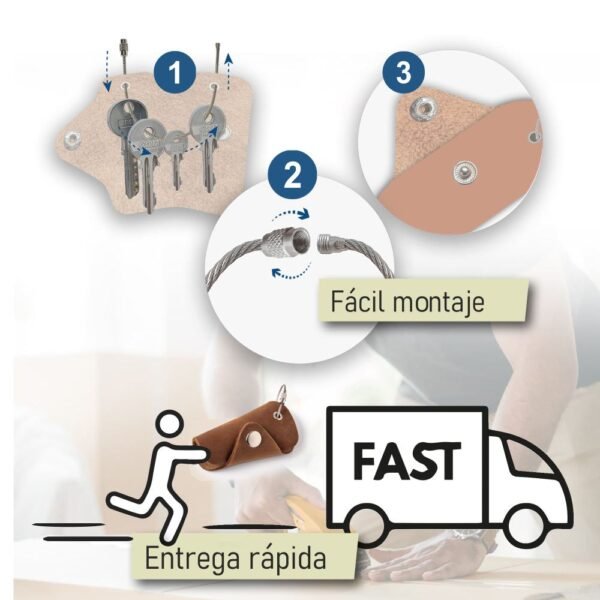 1

3

2

Fácil montaje

FAST

Entrega rápida